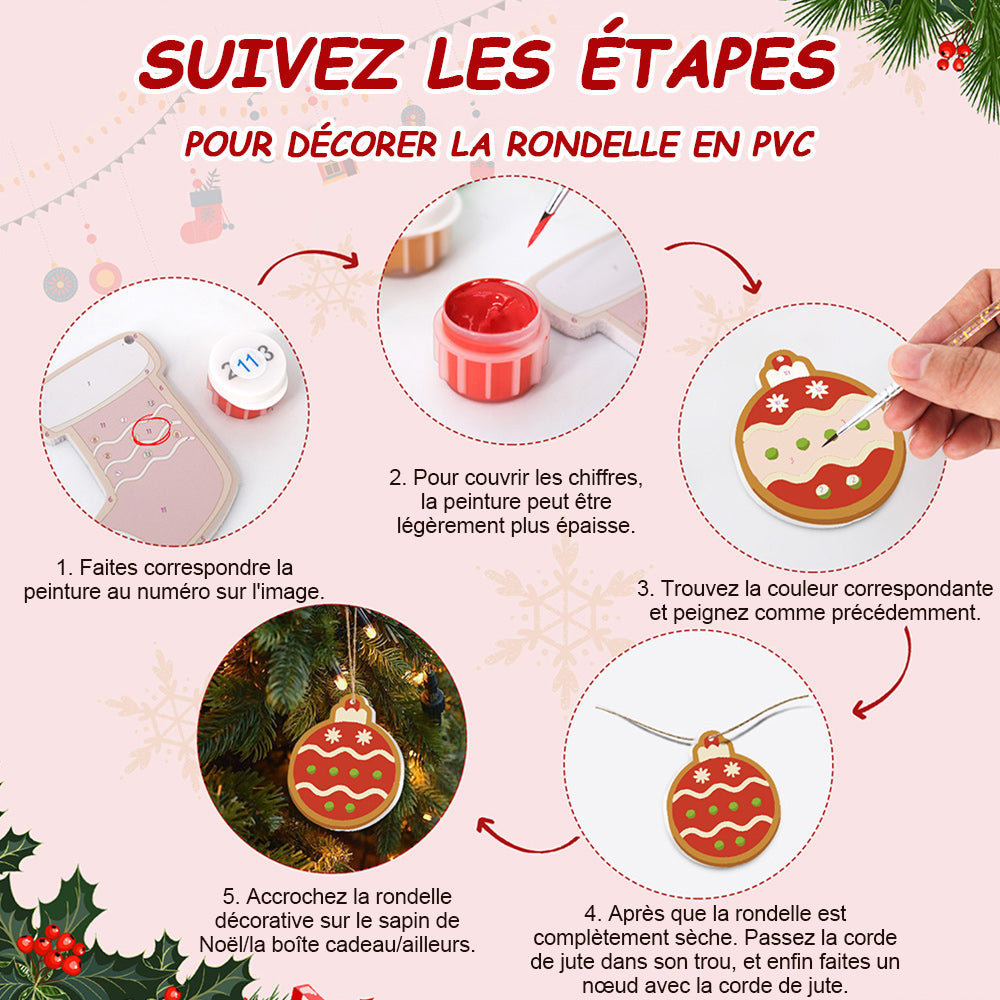 SUIVEZ LES ÉTAPES

POUR DÉCORER LA RONDELLE EN PVC

2 11 3

1. Faites correspondre la peinture au numéro sur l'image.

2. Pour couvrir les chiffres, la peinture peut être légèrement plus épaisse.

3. Trouvez la couleur correspondante et peignez comme précédemment.

4. Après que la rondelle est complètement sèche. Passez la corde de jute dans son trou, et enfin faites un nœud avec la corde de jute.

5. Accrochez la rondelle décorative sur le sapin de Noël/la boîte cadeau/ailleurs.