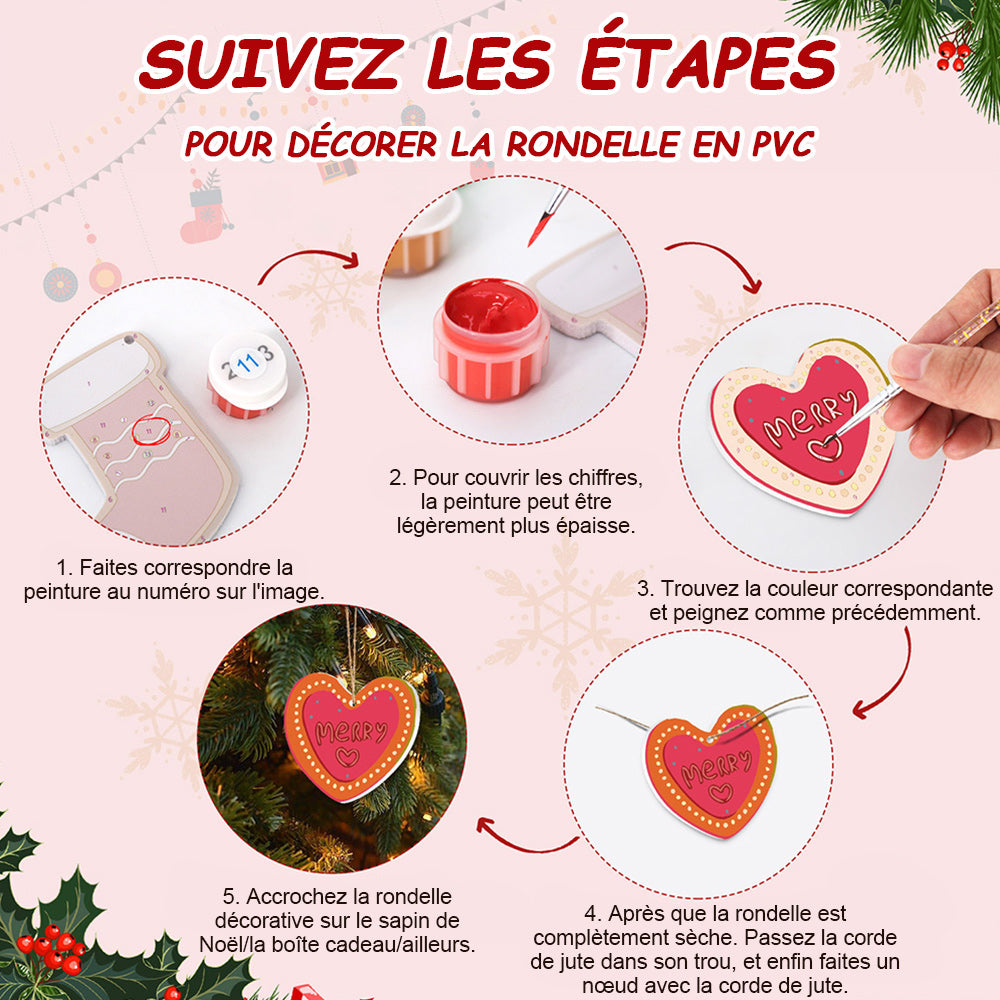 SUIVEZ LES ÉTAPES

POUR DÉCORER LA RONDELLE EN PVC

2 11 3

1. Faites correspondre la peinture au numéro sur l'image.

2. Pour couvrir les chiffres, la peinture peut être légèrement plus épaisse.

MERRY

3. Trouvez la couleur correspondante et peignez comme précédemment.

MERRY

4. Après que la rondelle est complètement sèche. Passez la corde de jute dans son trou, et enfin faites un nœud avec la corde de jute.

MERRY

5. Accrochez la rondelle décorative sur le sapin de Noël/la boîte cadeau/ailleurs.