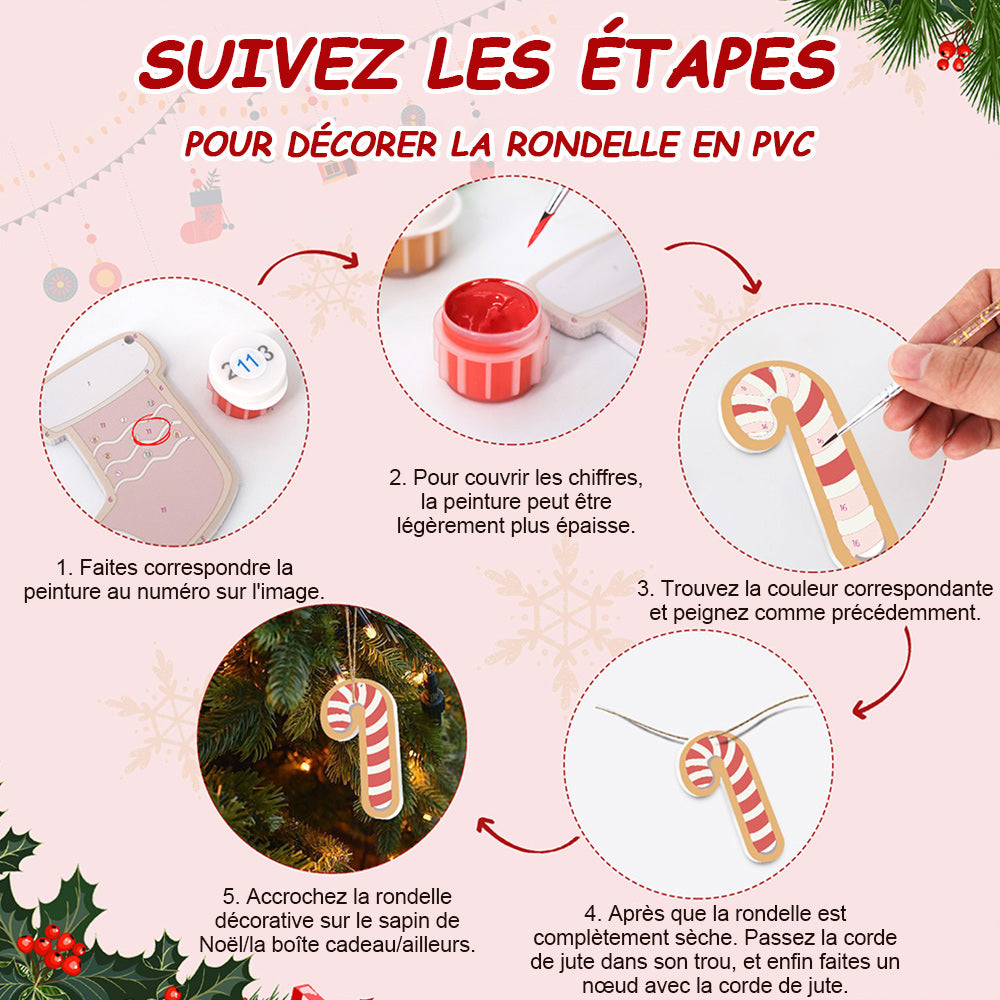 SUIVEZ LES ÉTAPES

POUR DÉCORER LA RONDELLE EN PVC

2 11 3

1. Faites correspondre la peinture au numéro sur l'image.

2. Pour couvrir les chiffres, la peinture peut être légèrement plus épaisse.

3. Trouvez la couleur correspondante et peignez comme précédemment.

4. Après que la rondelle est complètement sèche. Passez la corde de jute dans son trou, et enfin faites un nœud avec la corde de jute.

5. Accrochez la rondelle décorative sur le sapin de Noël/la boîte cadeau/ailleurs.