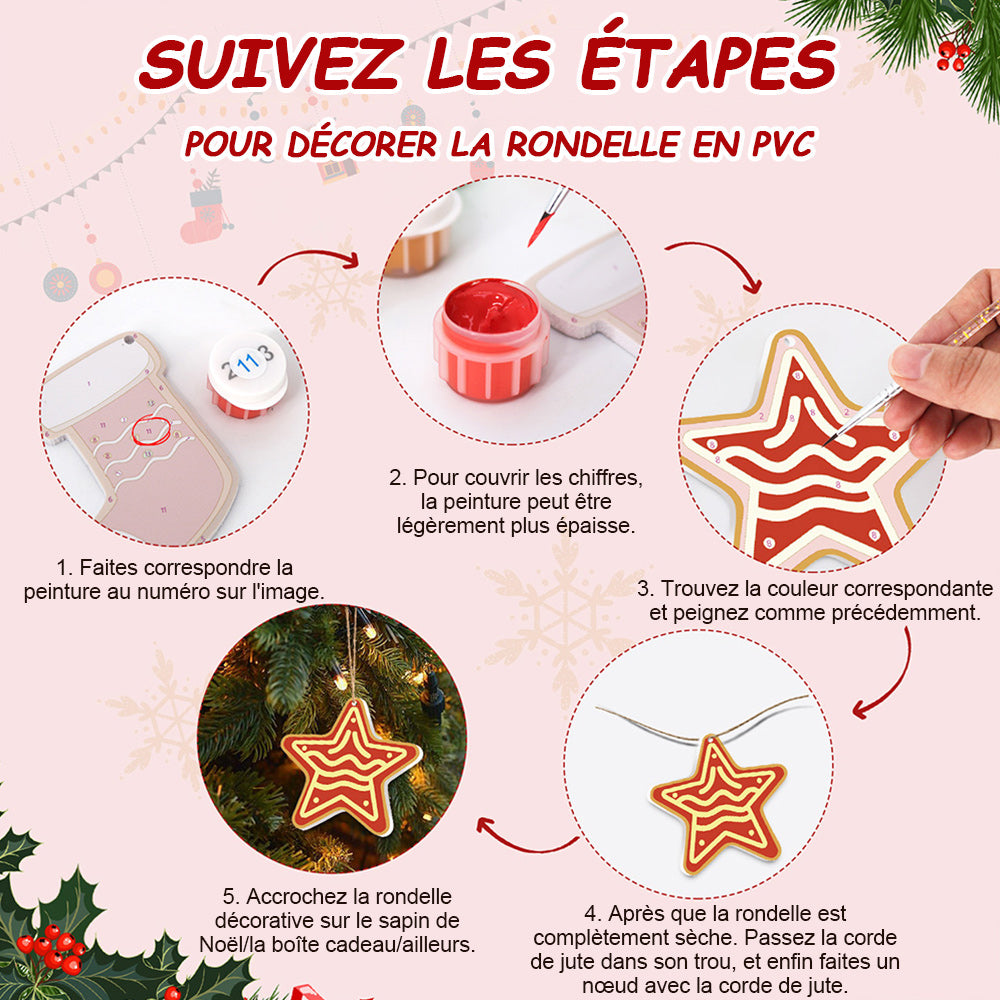 SUIVEZ LES ÉTAPES

POUR DÉCORER LA RONDELLE EN PVC

2 11 3

1. Faites correspondre la peinture au numéro sur l'image.

2. Pour couvrir les chiffres, la peinture peut être légèrement plus épaisse.

3. Trouvez la couleur correspondante et peignez comme précédemment.

4. Après que la rondelle est complètement sèche. Passez la corde de jute dans son trou, et enfin faites un nœud avec la corde de jute.

5. Accrochez la rondelle décorative sur le sapin de Noël/la boîte cadeau/ailleurs.