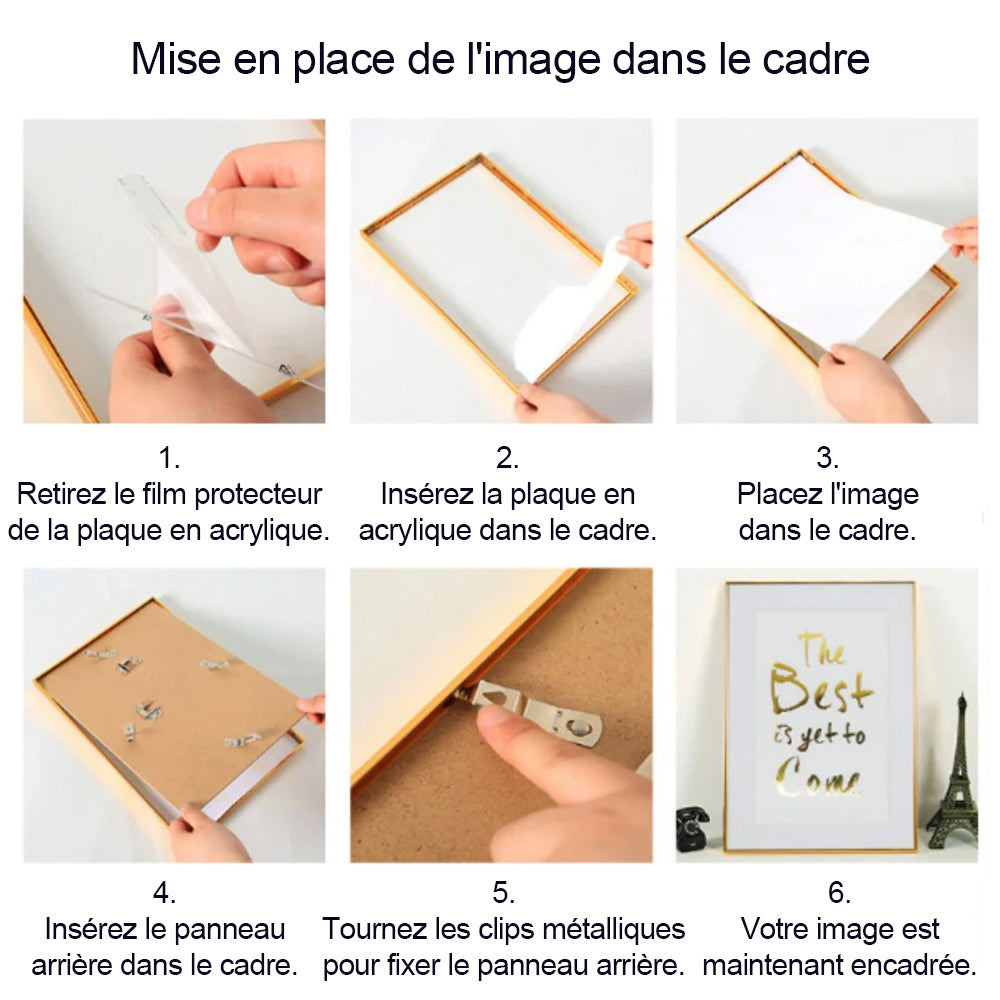 Mise en place de l'image dans le cadre

1.
Retirez le film protecteur de la plaque en acrylique.

2.
Insérez la plaque en acrylique dans le cadre.

3.
Placez l'image dans le cadre.

4.
Insérez le panneau arrière dans le cadre.

5.
Tournez les clips métalliques pour fixer le panneau arrière.

The Best is yet to Come

6.
Votre image est maintenant encadrée.